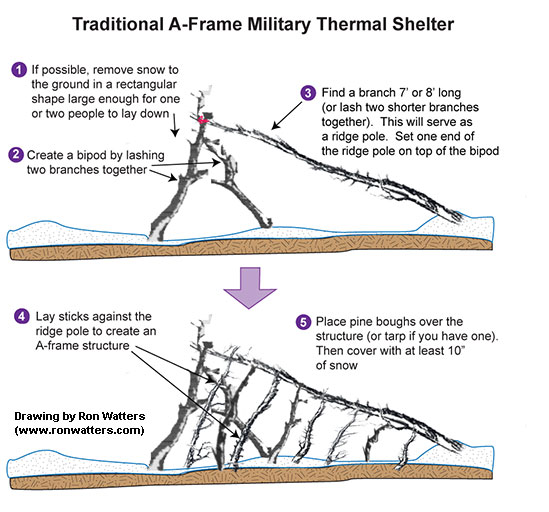 Traditional A-Frame Military Thermal Shelter

1 If possible, remove snow to the ground in a rectangular shape large enough for one or two people to lay down

2 Create a bipod by lashing two branches together

3 Find a branch 7' or 8' long (or lash two shorter branches together). This will serve as a ridge pole. Set one end of the ridge pole on top of the bipod

4 Lay sticks against the ridge pole to create an A-frame structure

5 Place pine boughs over the structure (or tarp if you have one). Then cover with at least 10" of snow

Drawing by Ron Watters
(www.ronwatters.com)